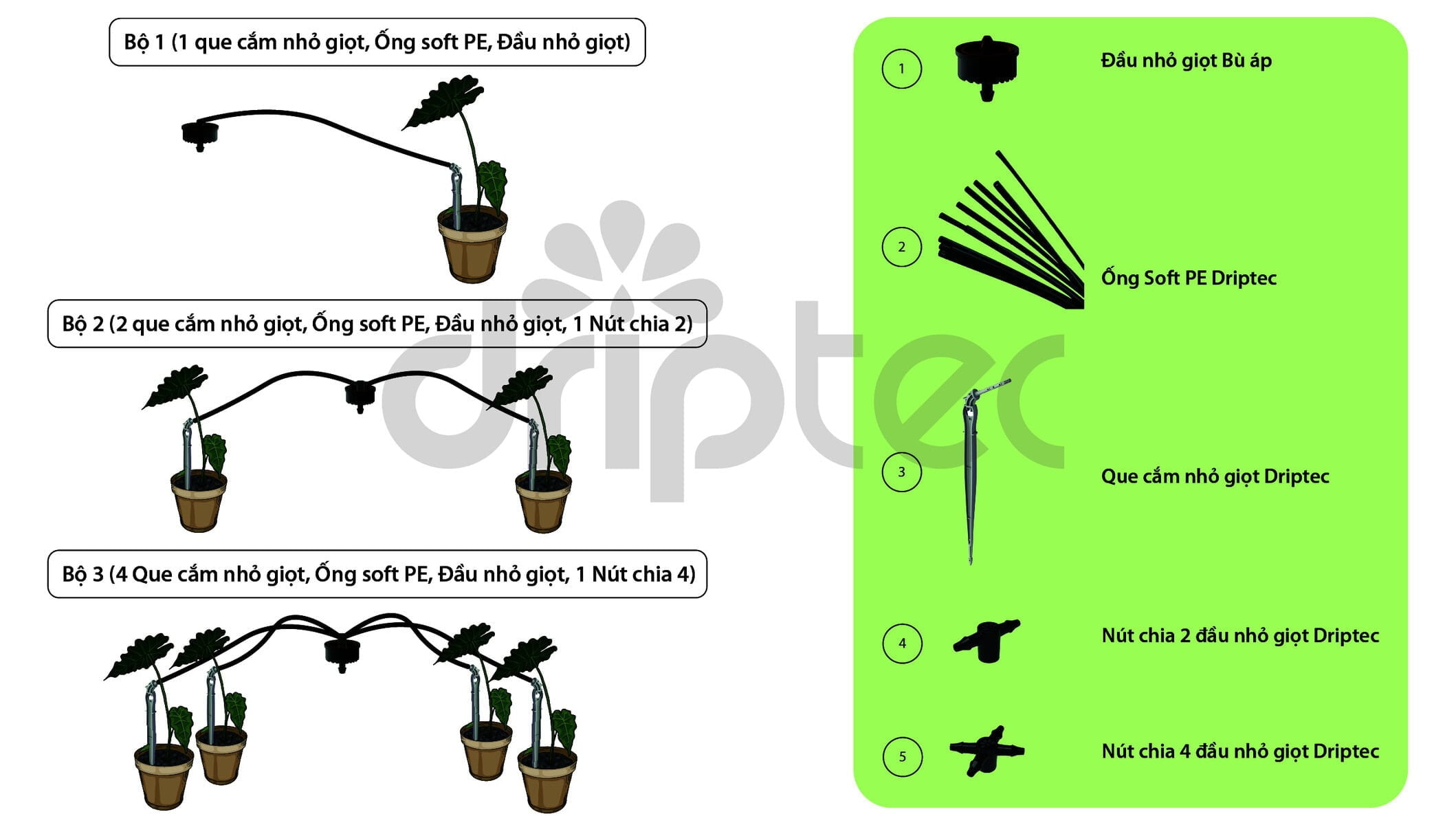 Bộ 1 (1 que cắm nhỏ giọt, Ống soft PE, Đầu nhỏ giọt)

Bộ 2 (2 que cắm nhỏ giọt, Ống soft PE, Đầu nhỏ giọt, 1 Nút chia 2)

Bộ 3 (4 Que cắm nhỏ giọt, Ống soft PE, Đầu nhỏ giọt, 1 Nút chia 4)

driptec

1 Đầu nhỏ giọt Bù áp

2 Ống Soft PE Driptec

3 Que cắm nhỏ giọt Driptec

4 Nút chia 2 đầu nhỏ giọt Driptec

5 Nút chia 4 đầu nhỏ giọt Driptec