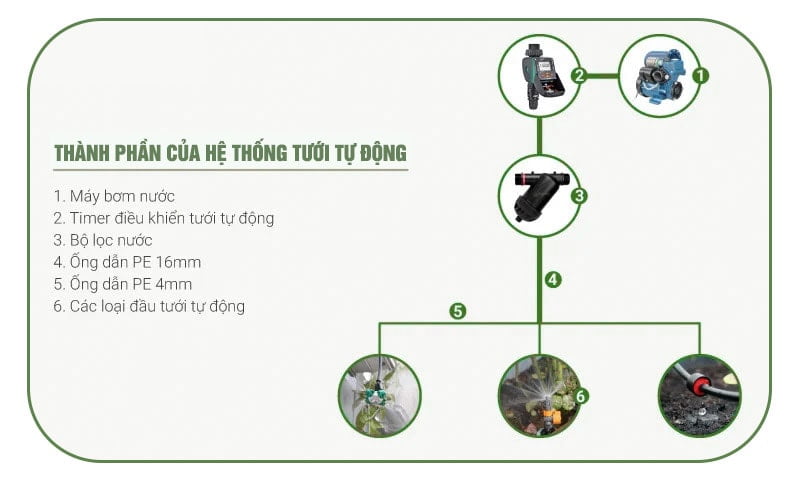 THÀNH PHẦN CỦA HỆ THỐNG TƯỚI TỰ ĐỘNG

1. Máy bơm nước
2. Timer điều khiển tưới tự động
3. Bộ lọc nước
4. Ống dẫn PE 16mm
5. Ống dẫn PE 4mm
6. Các loại đầu tưới tự động

2

1

3

4

5

6